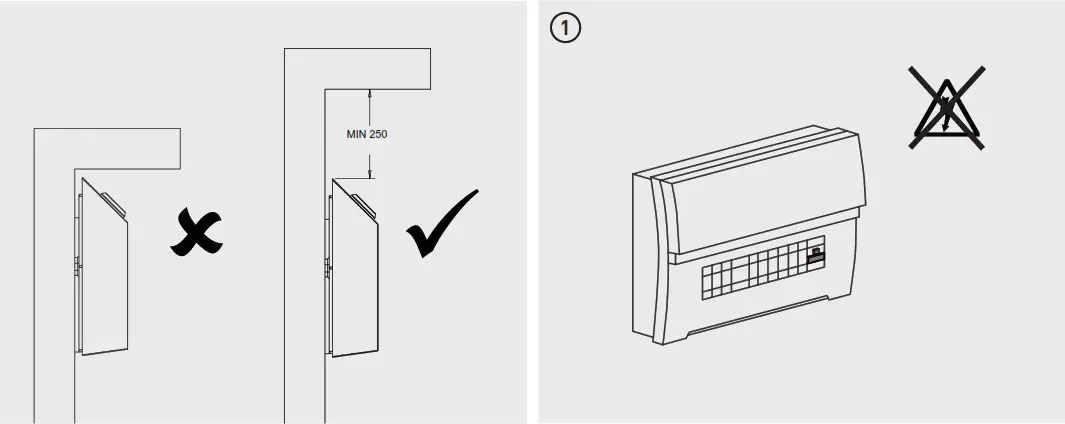 MIN 250

1