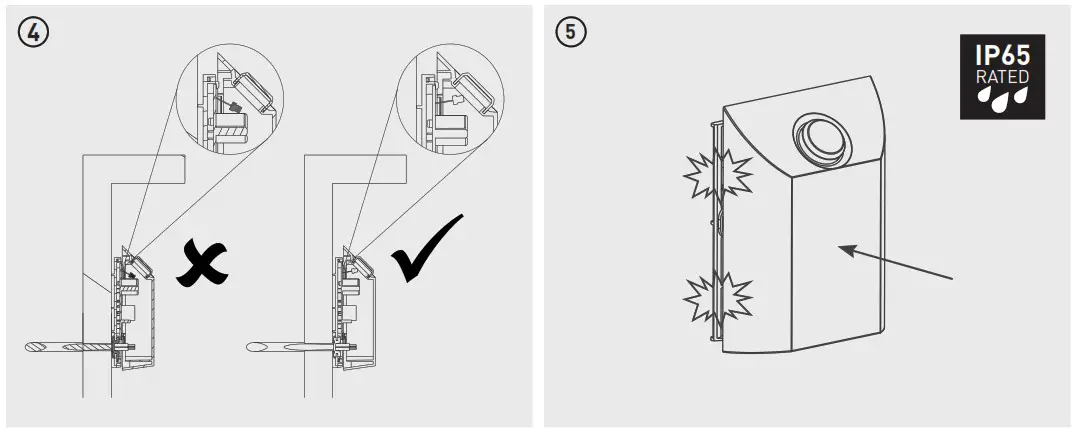 4

5

IP65
RATED