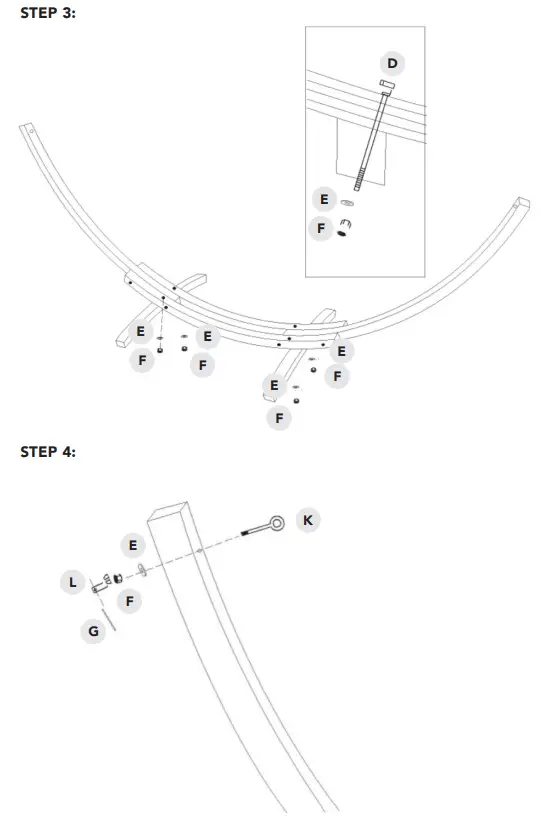 STEP 3:

D

E

F

E
F
E
F
E
F
E
F

STEP 4:

K
E
L
F
G