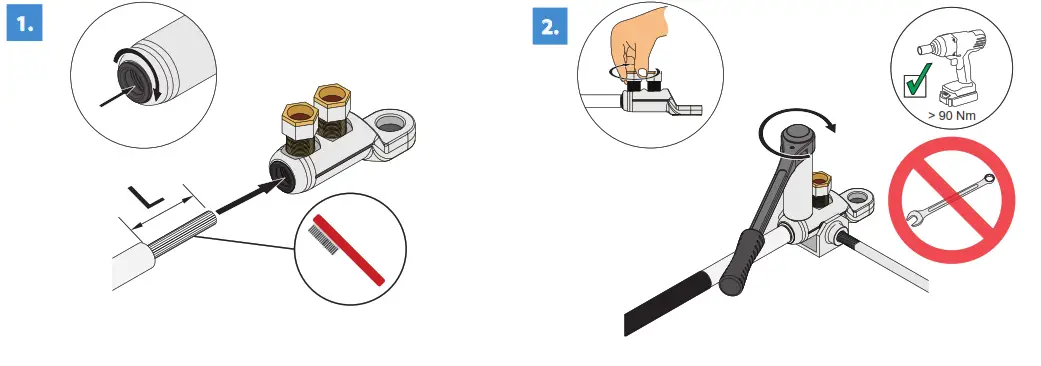 1.

L

2.

> 90 Nm