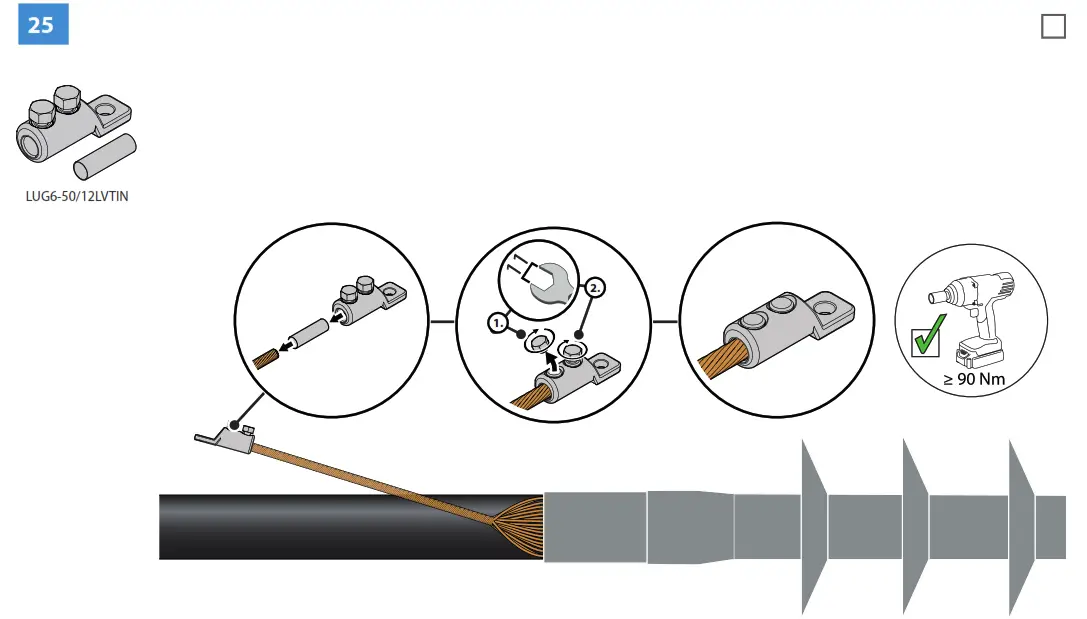 25

LUG6-50/12LVTIN

1.

2.

≥ 90 Nm