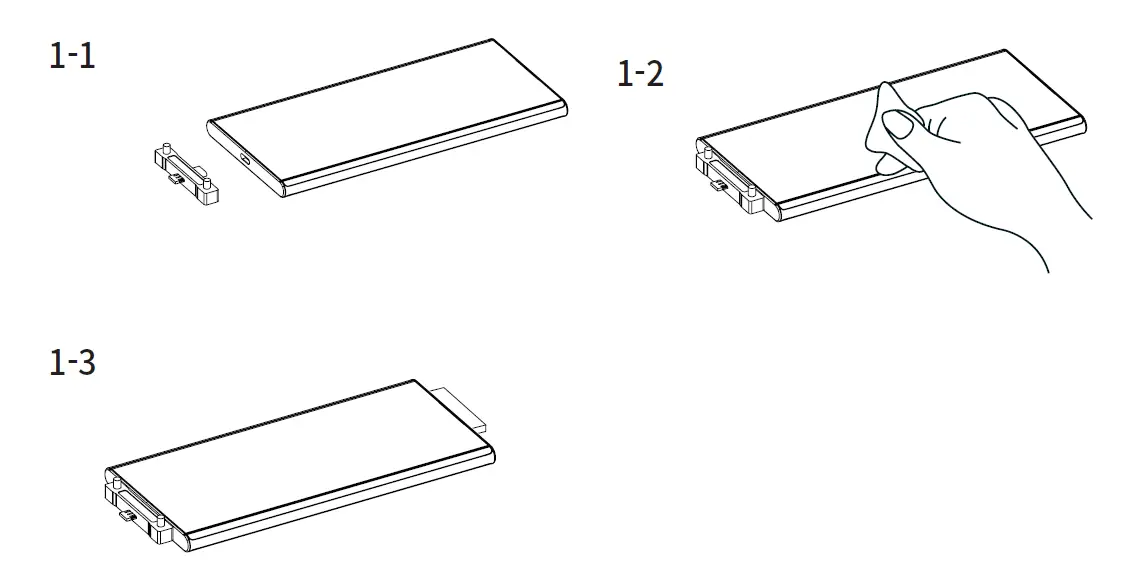 1-1

1-2

1-3