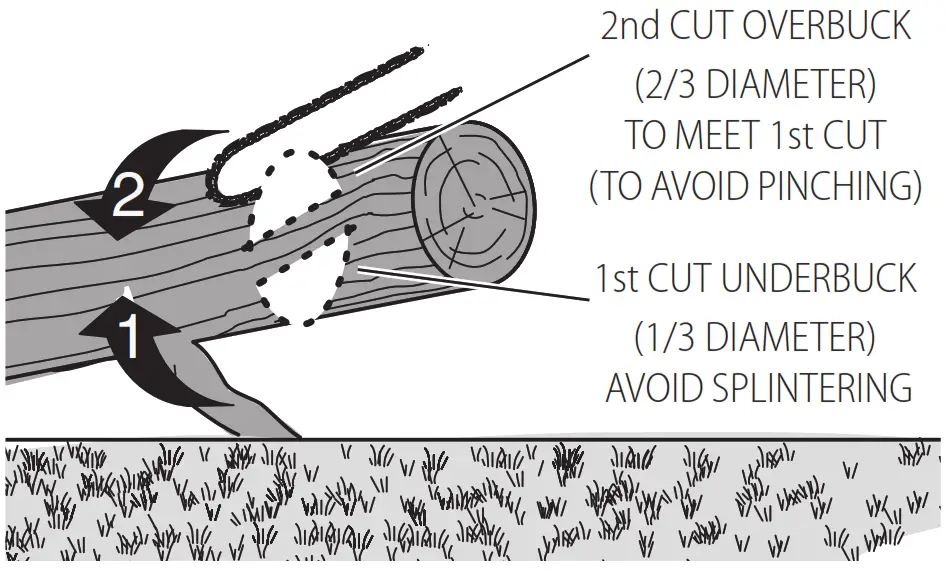 2

1

2nd CUT OVERBUCK
(2/3 DIAMETER)
TO MEET 1st CUT
(TO AVOID PINCHING)

1st CUT UNDERBUCK
(1/3 DIAMETER)
AVOID SPLINTERING