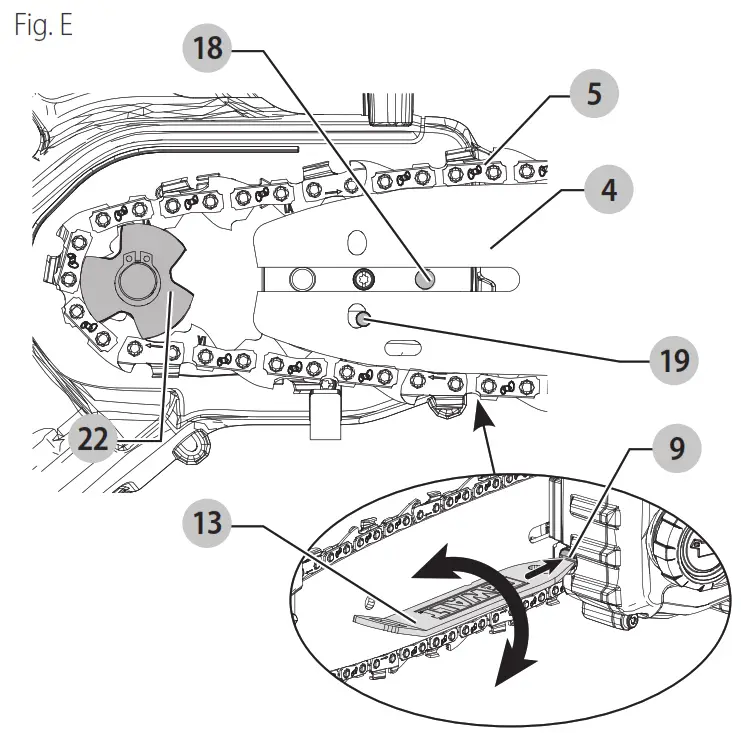 Fig. E

18

5

4

19

22

9

13