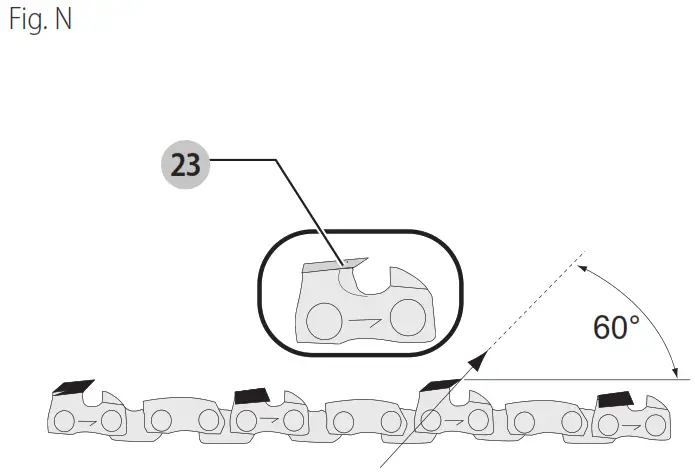 Fig. N

23

60°