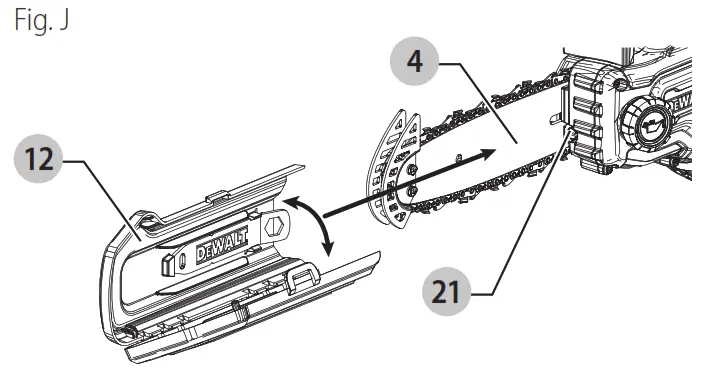 Fig. J

4

12

DEWALT

DEWALT

21