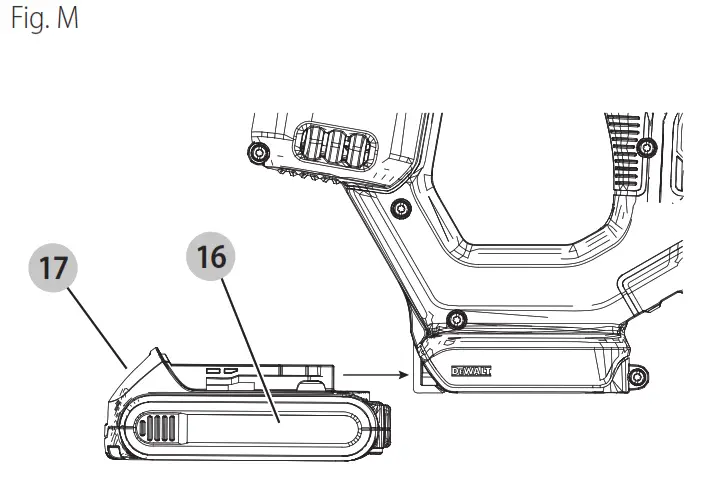 Fig. M

17

16

DEWALT