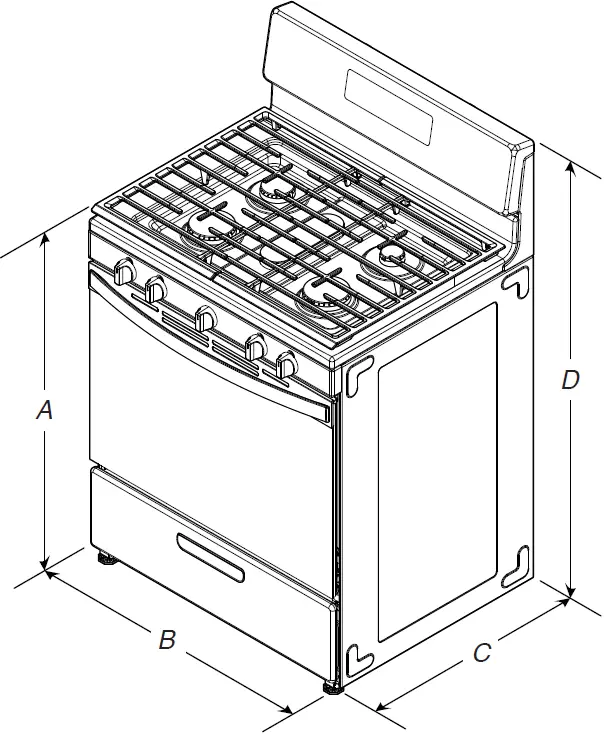 A
B
C
D