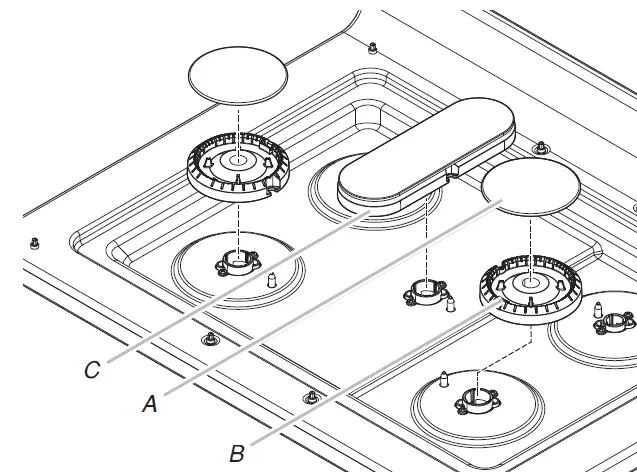 C
A
B