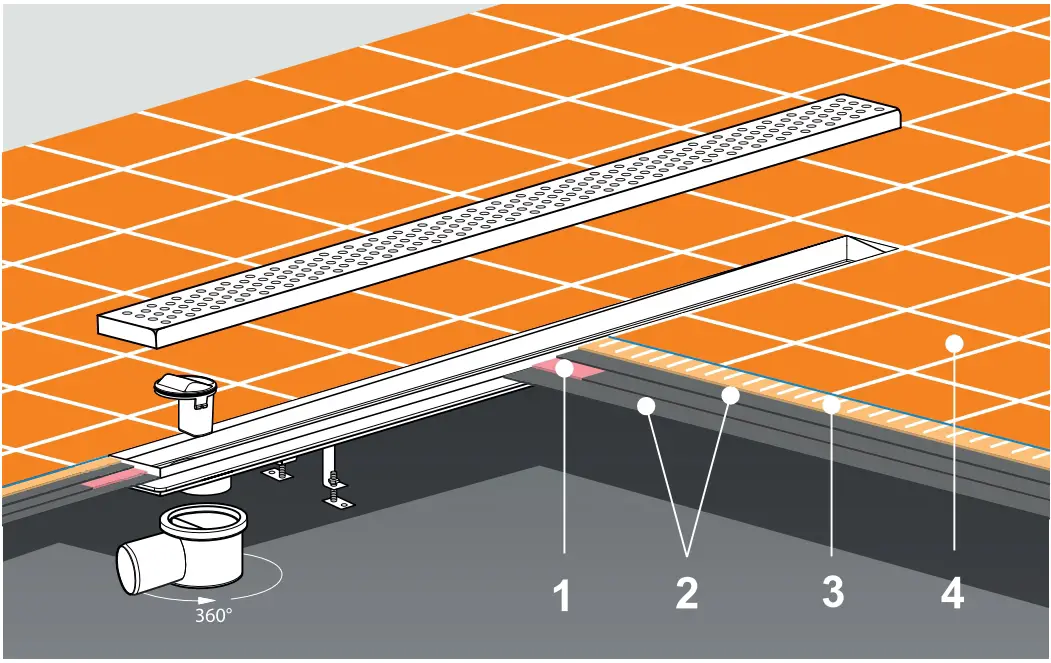 360°

1

2

3

4