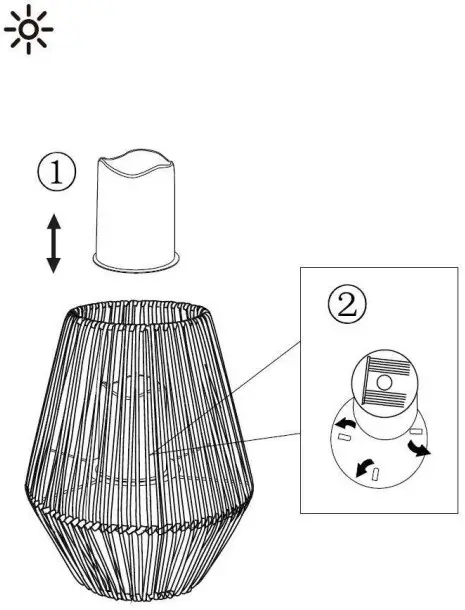 ①

②