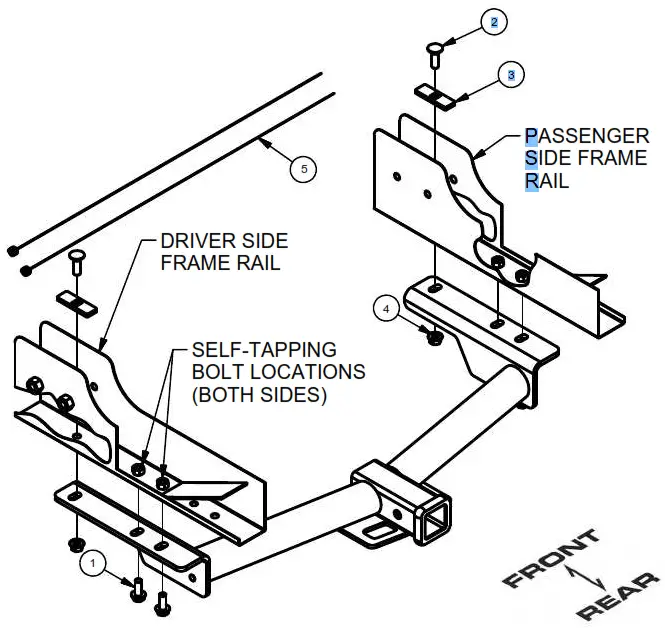 2

3

PASSENGER SIDE FRAME RAIL

5

DRIVER SIDE FRAME RAIL

4

SELF-TAPPING BOLT LOCATIONS (BOTH SIDES)

1

FRONT

REAR