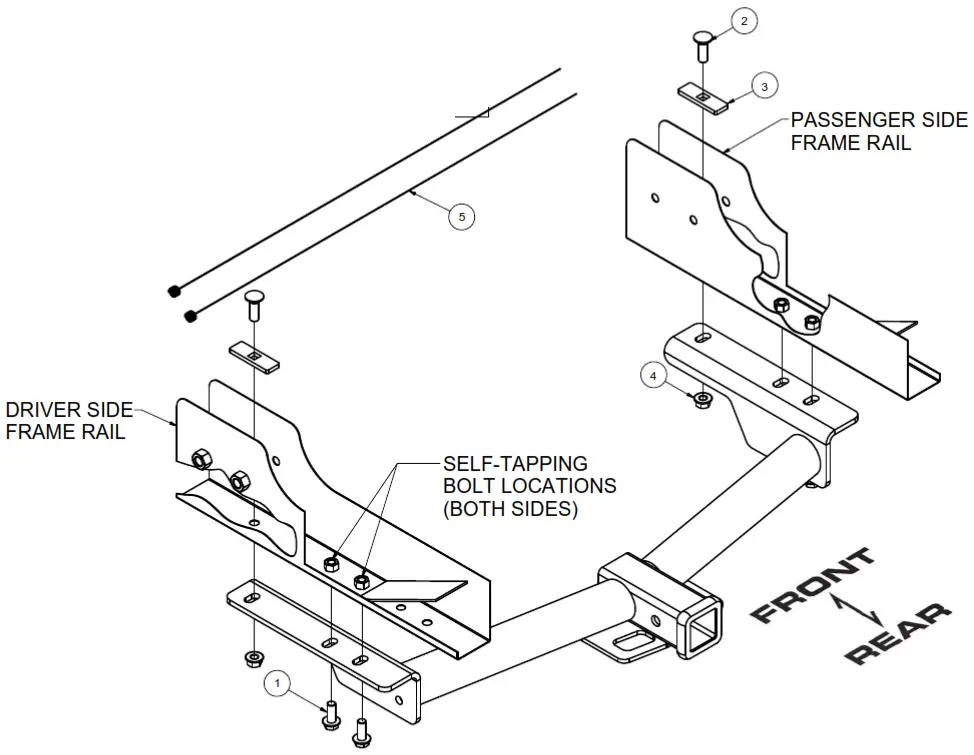 2

3

PASSENGER SIDE FRAME RAIL

5

4

DRIVER SIDE FRAME RAIL

SELF-TAPPING BOLT LOCATIONS (BOTH SIDES)

FRONT

REAR

1