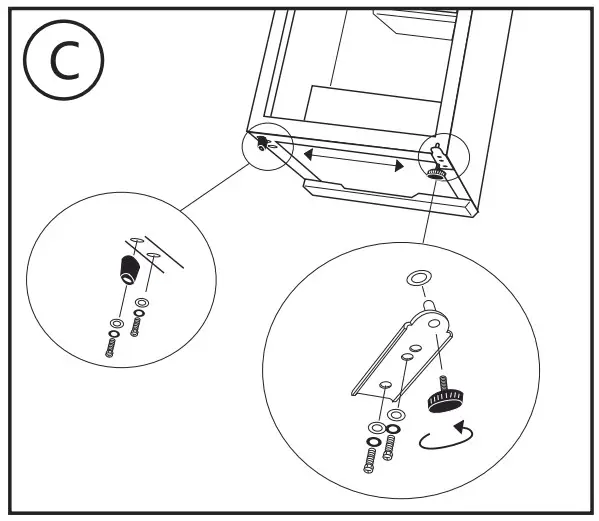 C