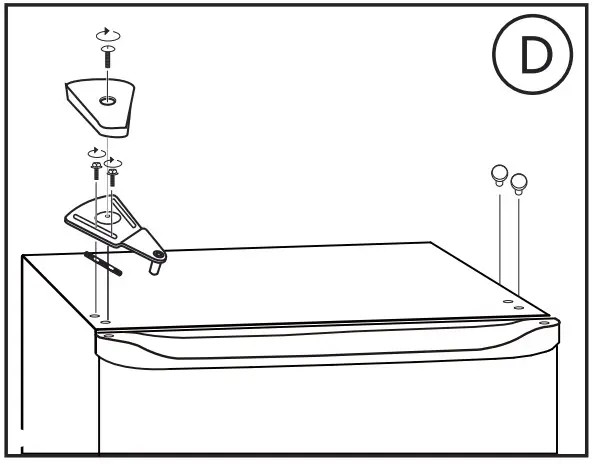 D