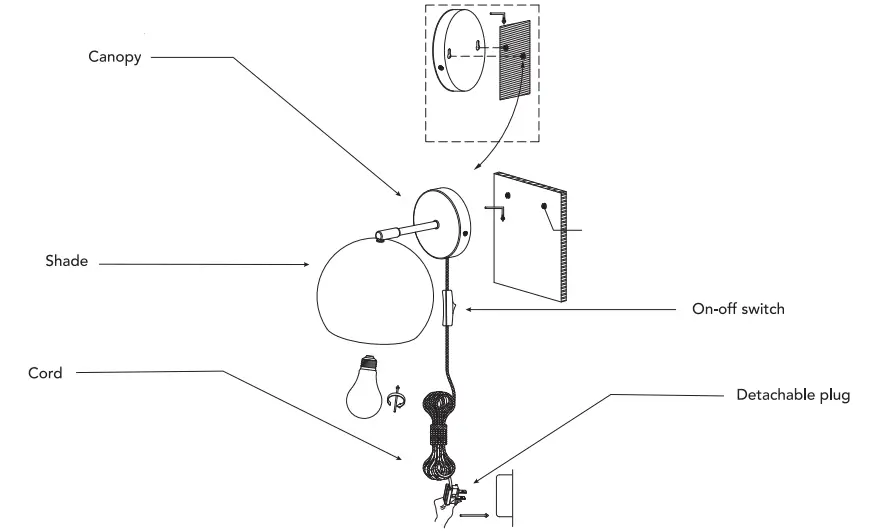 Canopy

Shade

On-off switch

Cord

Detachable plug