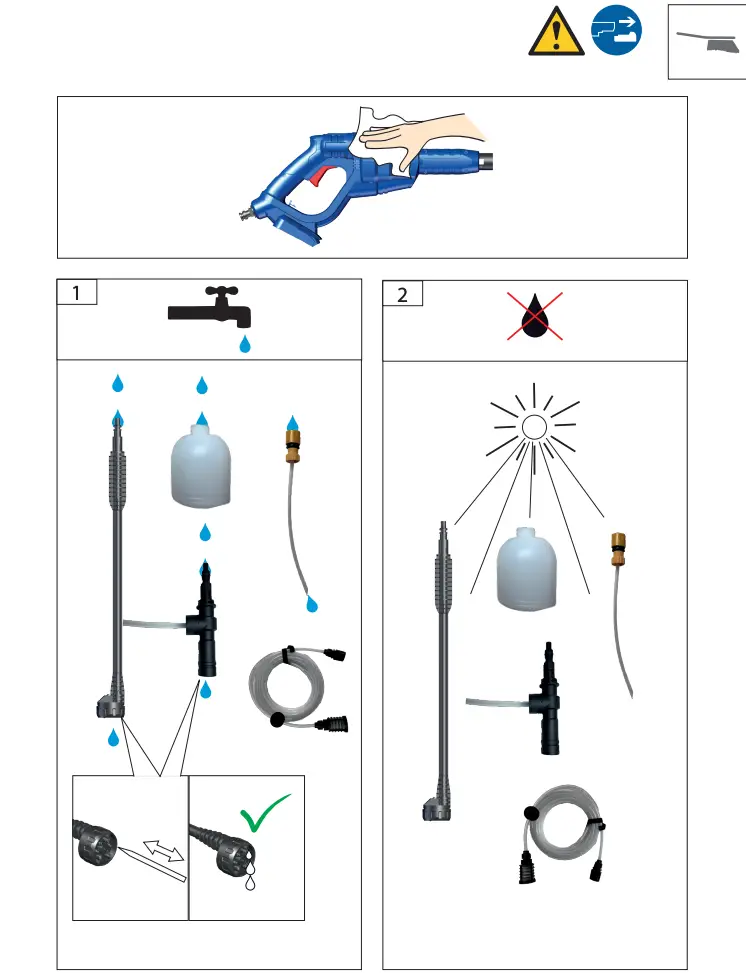 1

2