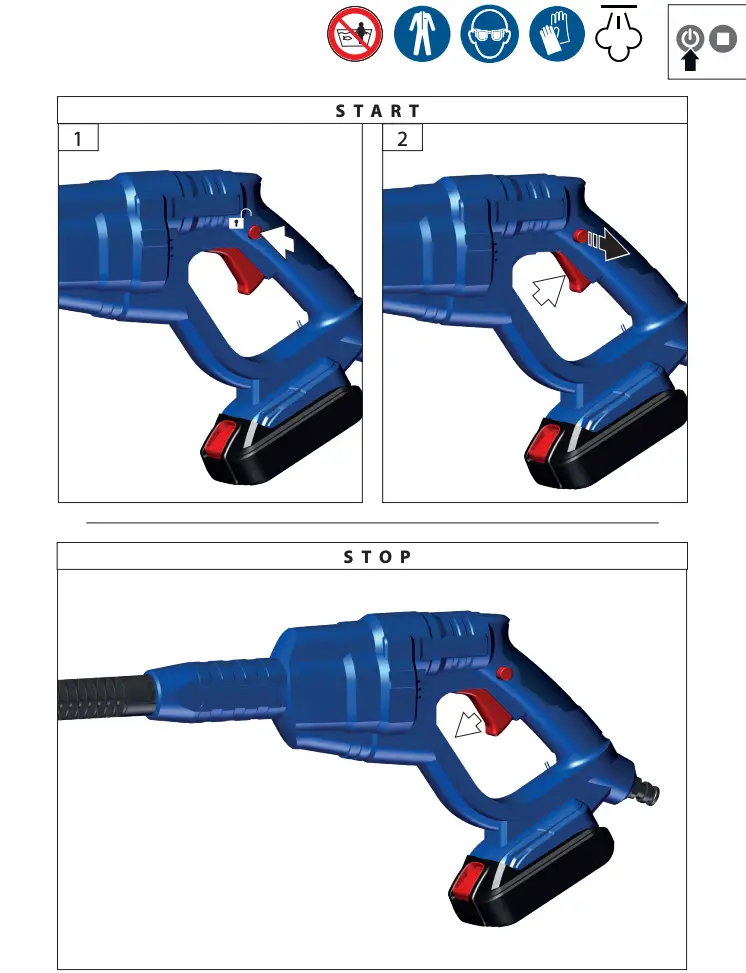 START

1

2

STOP