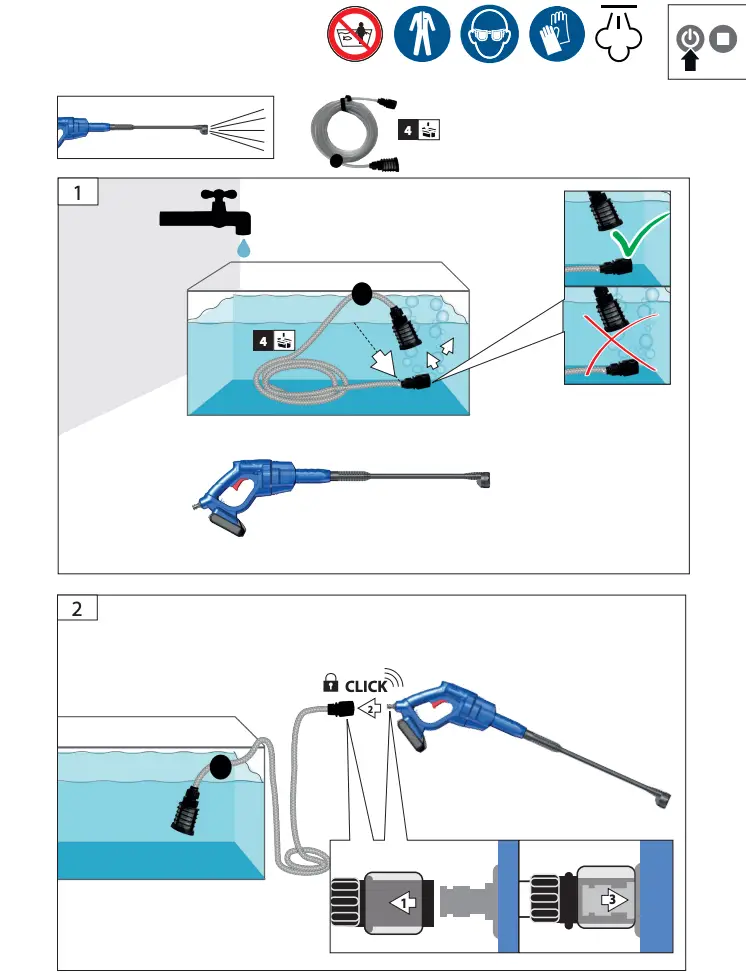 4

1

4

2

CLICK

2

1

3