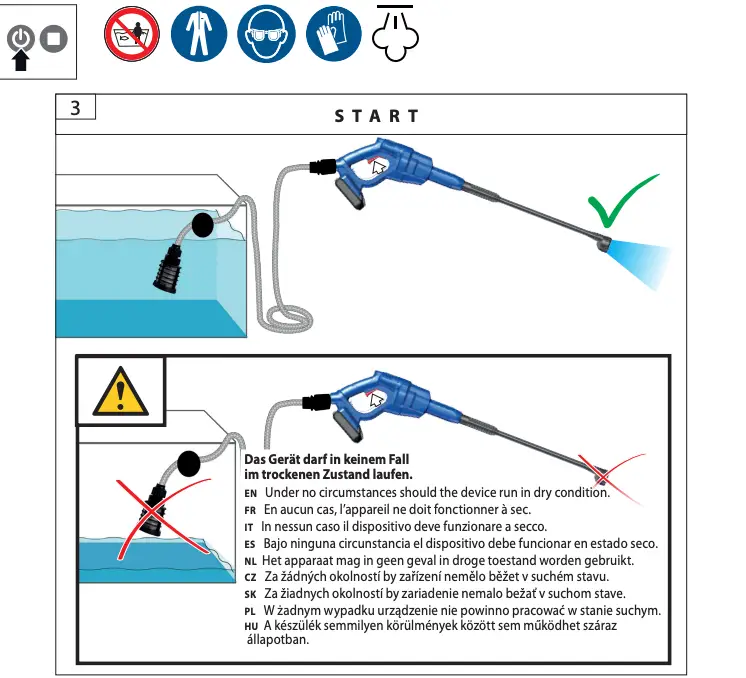 3

START

Das Gerät darf in keinem Fall im trockenen Zustand laufen.

EN Under no circumstances should the device run in dry condition.

FR En aucun cas, l'appareil ne doit fonctionner à sec.

IT In nessun caso il dispositivo deve funzionare a secco.

ES Bajo ninguna circunstancia el dispositivo debe funcionar en estado seco.

NL Het apparaat mag in geen geval in droge toestand worden gebruikt.

CZ Za žádných okolností by zařízení nemělo běžet v suchém stavu.

SK Za žiadnych okolností by zariadenie nemalo bežať v suchom stave.

PL W żadnym wypadku urządzenie nie powinno pracować w stanie suchym.

HU A készülék semmilyen körülmények között sem működhet száraz állapotban.