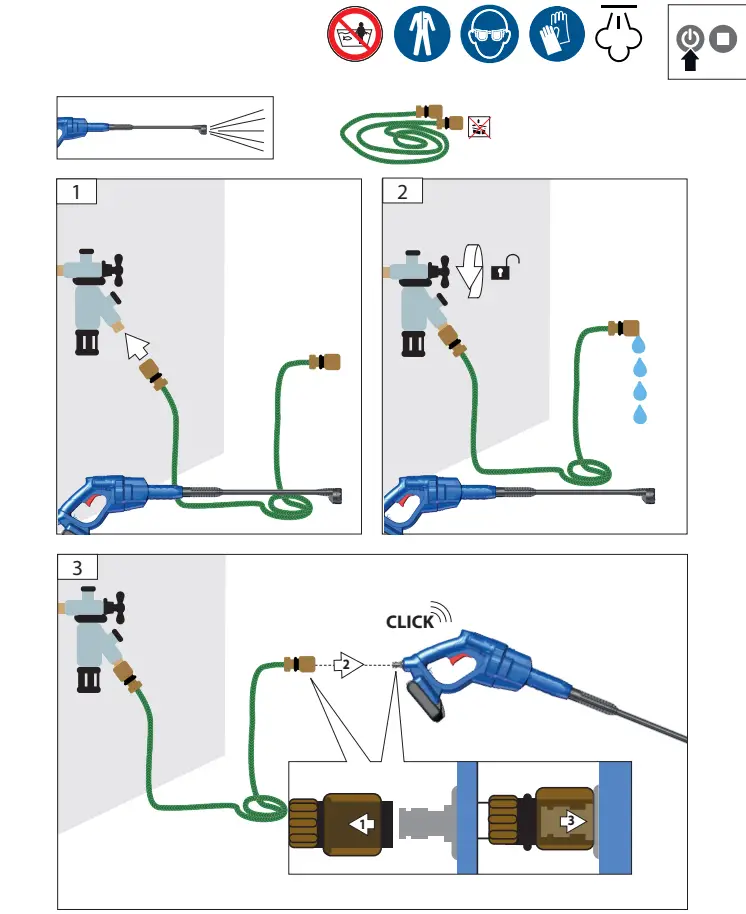 1

2

3

CLICK

2

1

3