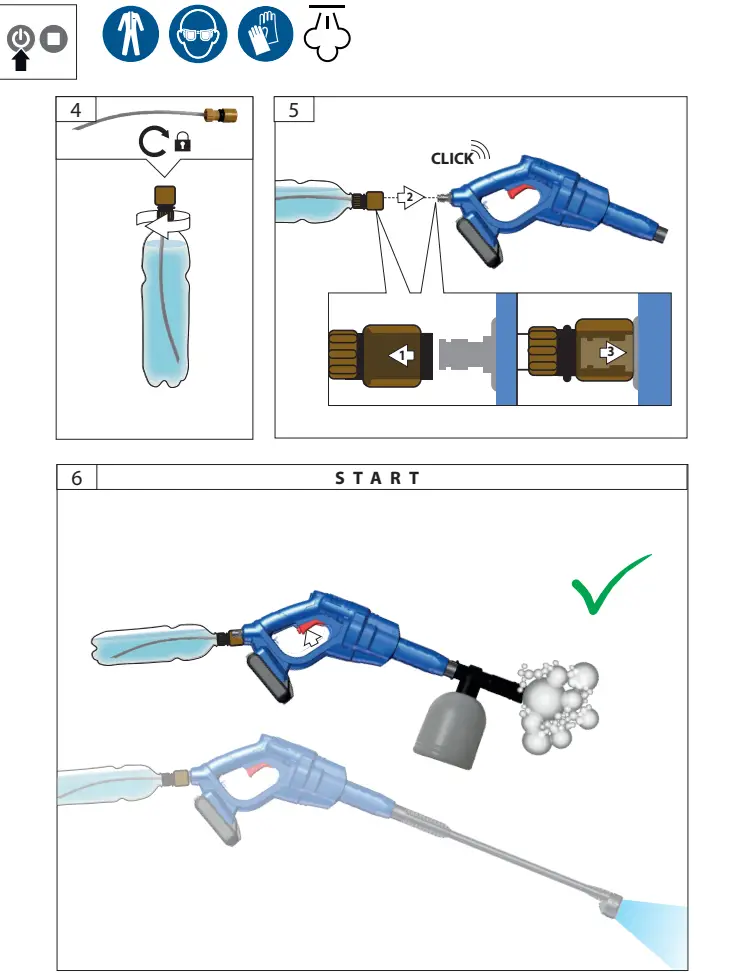 4

5

CLICK

2

1

3

6 START