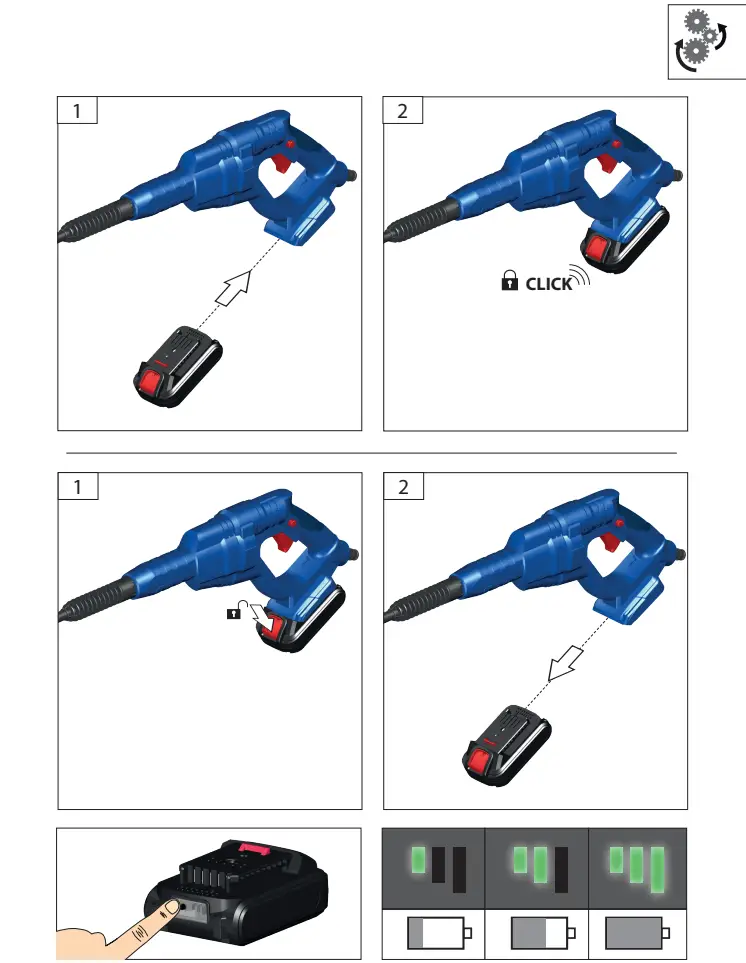 1

2

CLICK

1

2