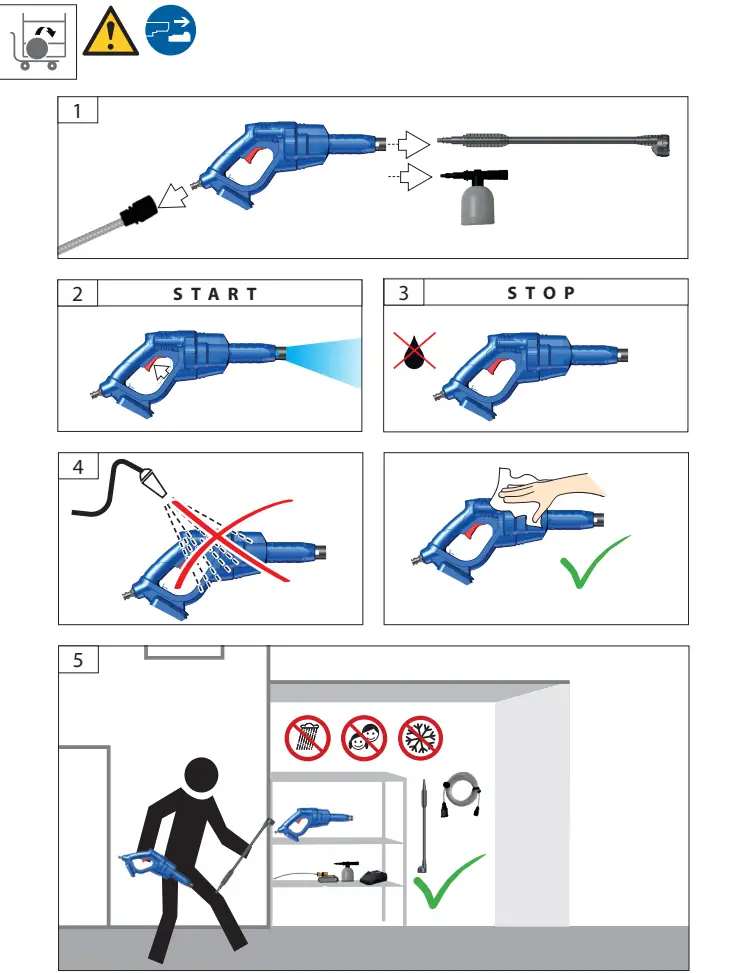 1

2 START

3 STOP

4

5