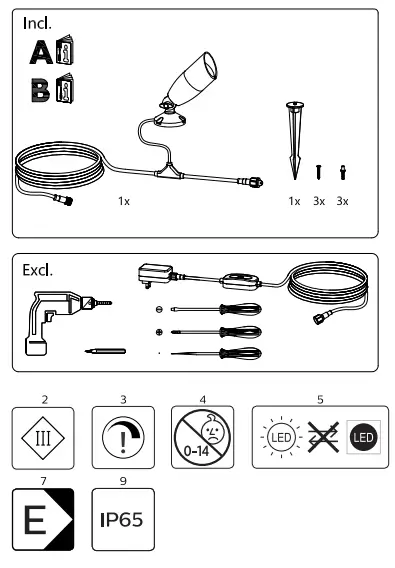 Incl.

A

B

1x

1x 3x 3x

Excl.

2

III

3

4

0-14

5

LED

LED

7

E

9

IP65