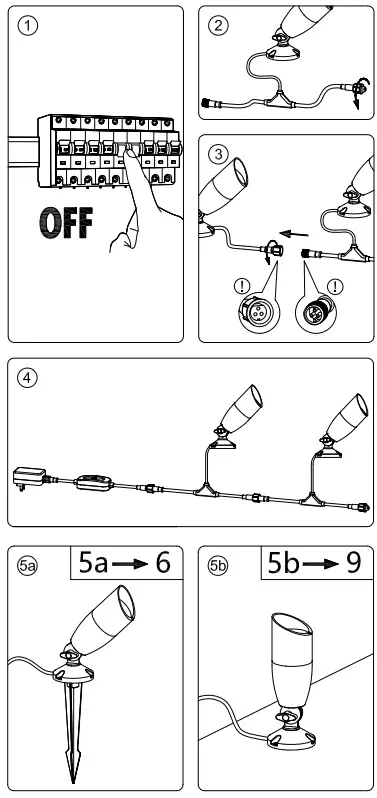 ①

OFF

②

③

!

!

④

5a

5a → 6

5b

5b → 9