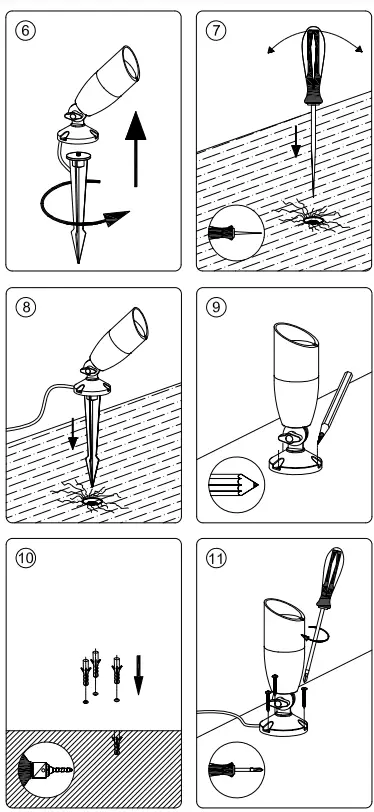 6
7
8
9
10
11