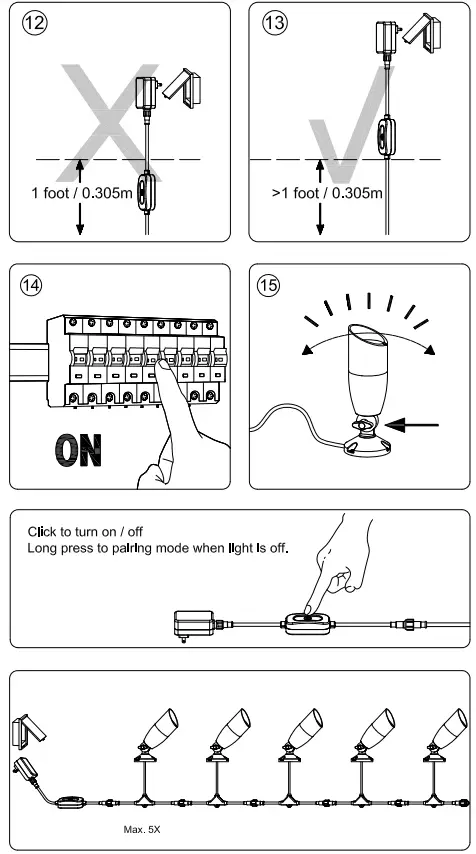 ⑫

1 foot / 0.305m

⑬

>1 foot / 0.305m

⑭

ON

⑮

Click to turn on / off
Long press to pairing mode when light is off.

Max. 5X