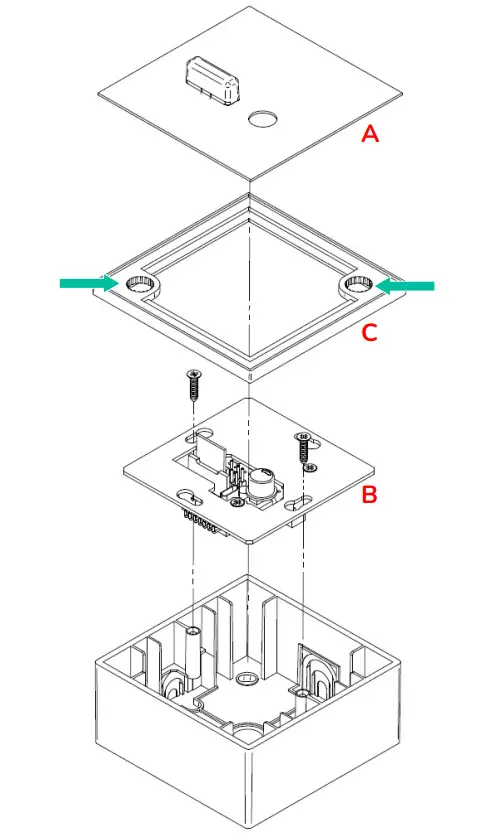 A

C

B