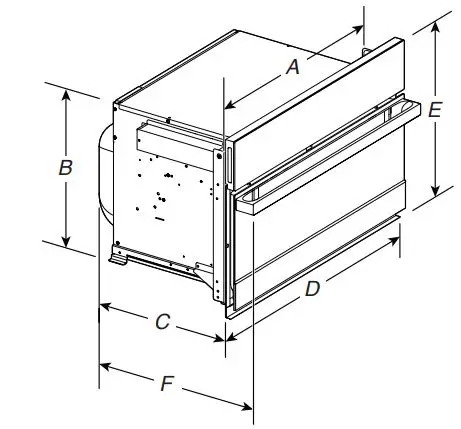 A
E
B
D
C
F