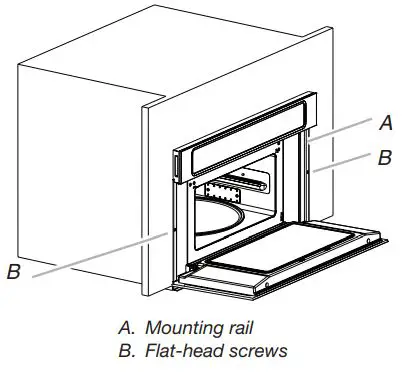 A
B
B

A. Mounting rail
B. Flat-head screws