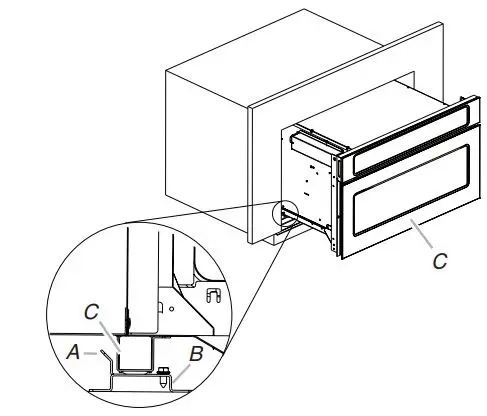 C

C

A

B