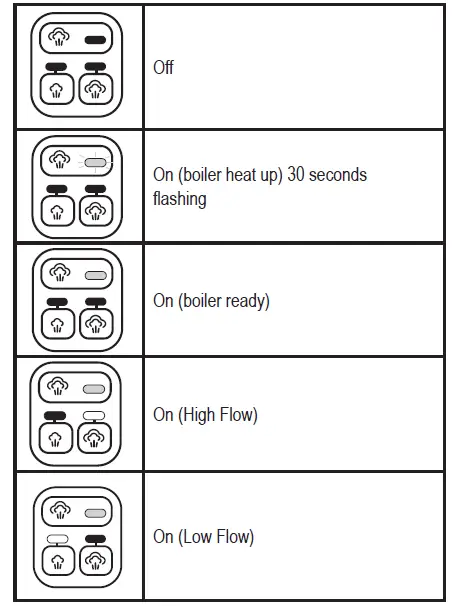 |  |  |
|---|---|
|  | Off |
|  | On (boiler heat up) 30 seconds flashing |
|  | On (boiler ready) |
|  | On (High Flow) |
|  | On (Low Flow) |