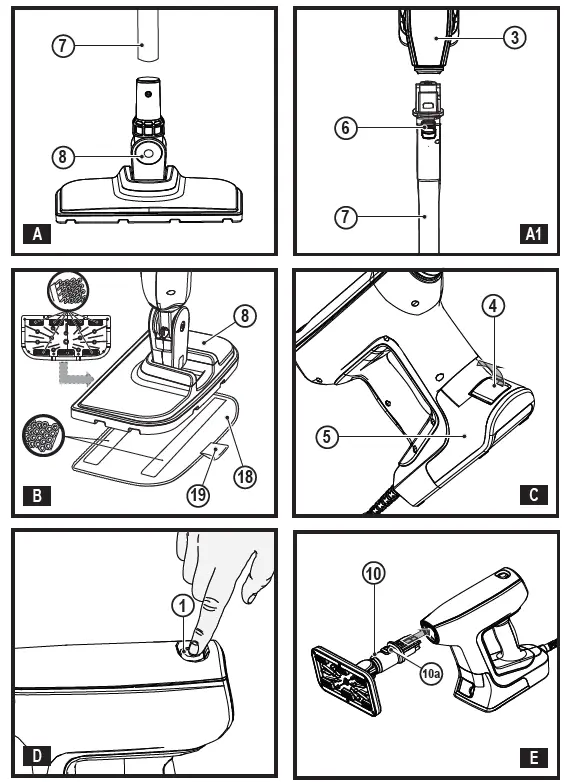 7
8
A

3
6
7
A1

8
18
19
B

4
5
C

1
D

10
10a
E