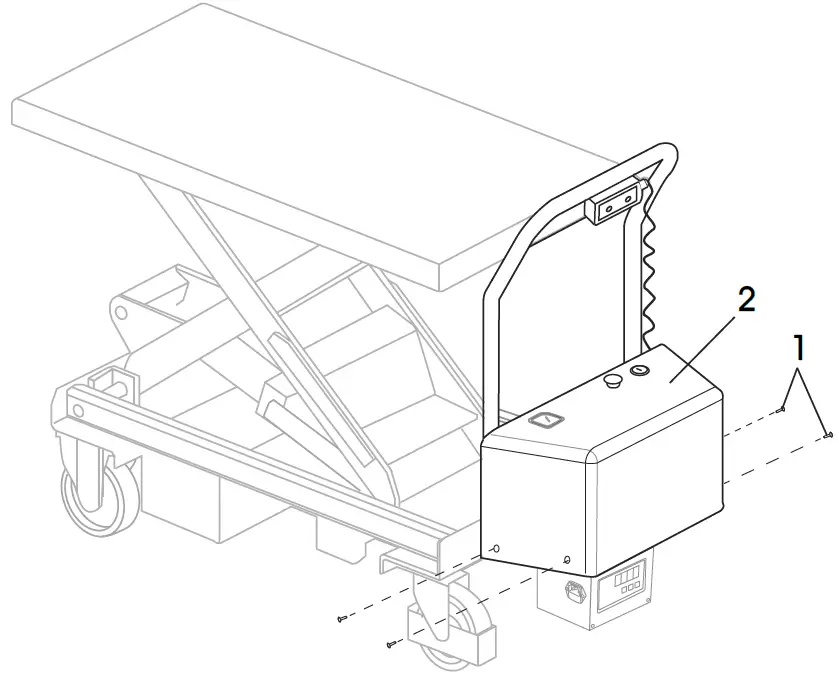 2
1