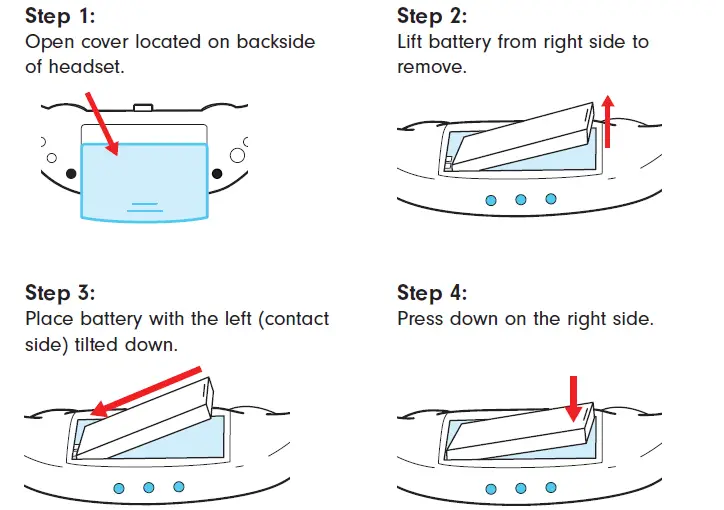 Step 1:
Open cover located on backside of headset.

Step 2:
Lift battery from right side to remove.

Step 3:
Place battery with the left (contact side) tilted down.

Step 4:
Press down on the right side.