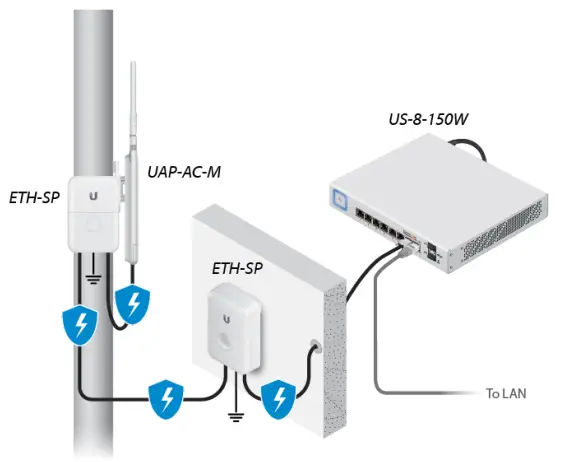 US-8-150W

UAP-AC-M

ETH-SP

ETH-SP

To LAN