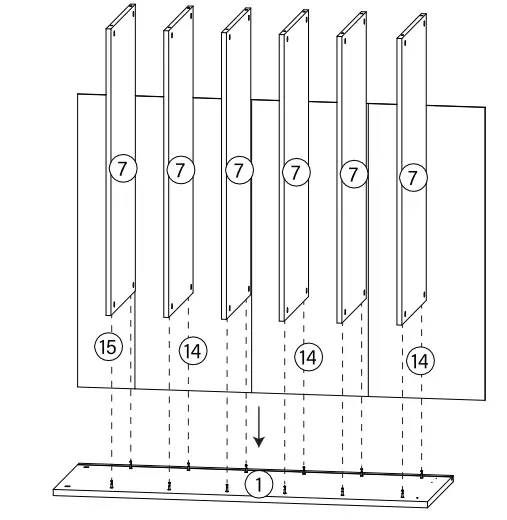 7 7 7 7 7 7

15 14 14 14

1