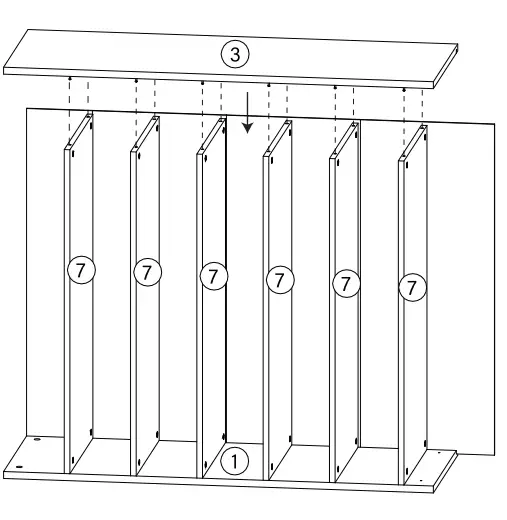 3

7 7 7 7 7 7

1