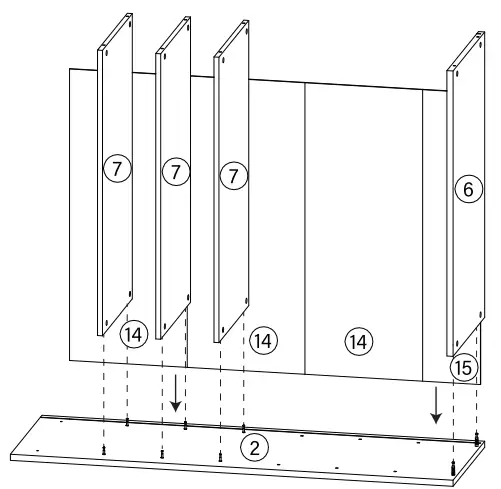 7
7
7
6
14
14
14
15
2