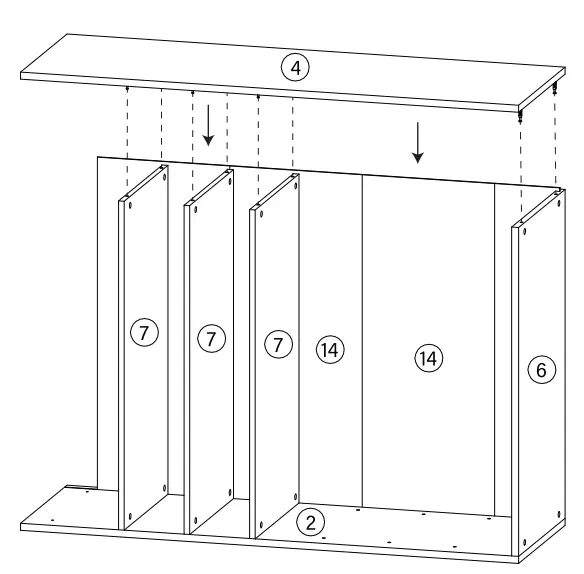 4

7

7

7

14

14

6

2