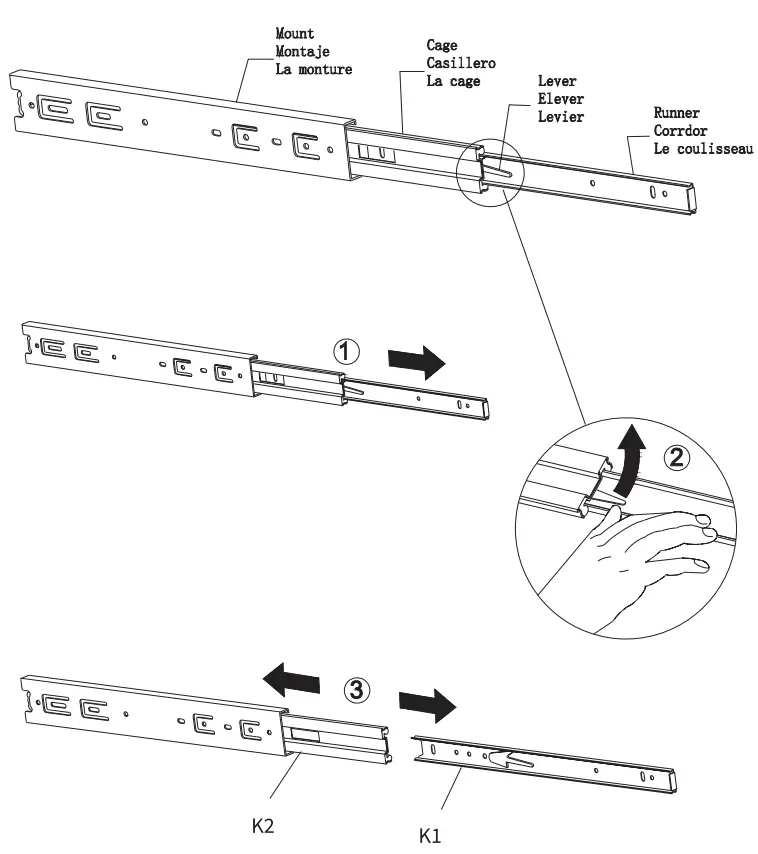 Mount
Montaje
La monture

Cage
Casillero
La cage

Lever
Elever
Levier

Runner
Corrdor
Le coulisseau

①

②

③

K2

K1