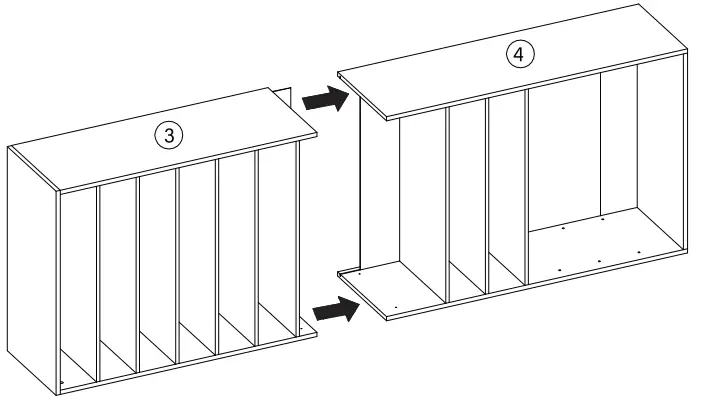 3

4