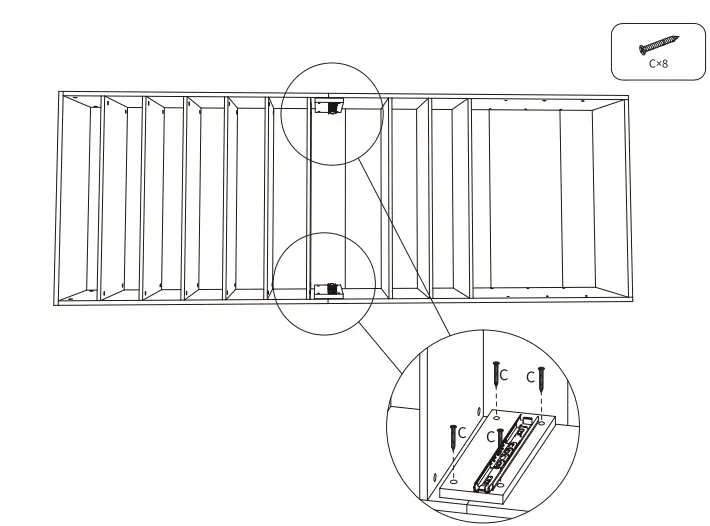 C×8

C
C
C
C