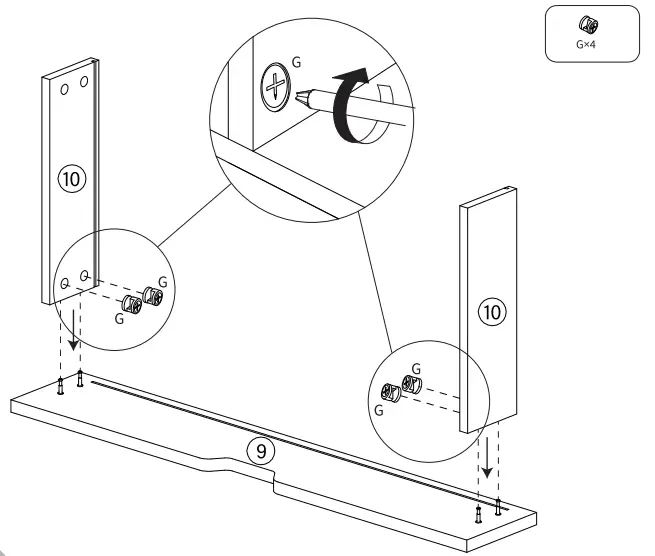 G×4

G

10

G

G

10

G

G

9