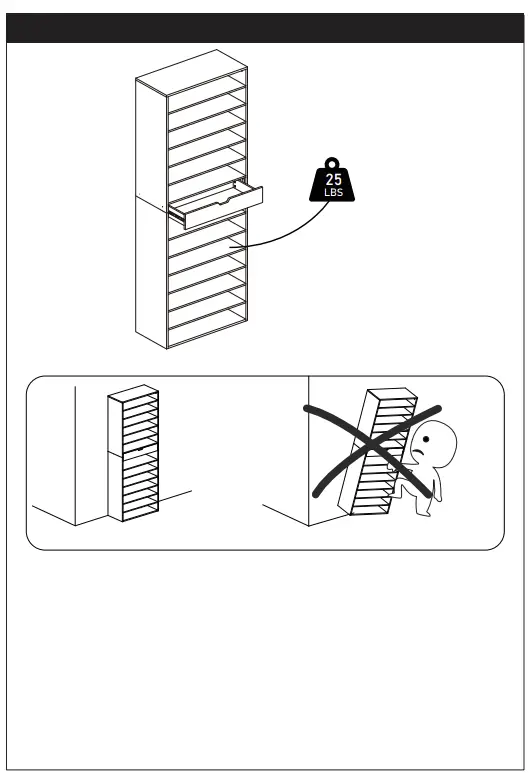 25
LBS